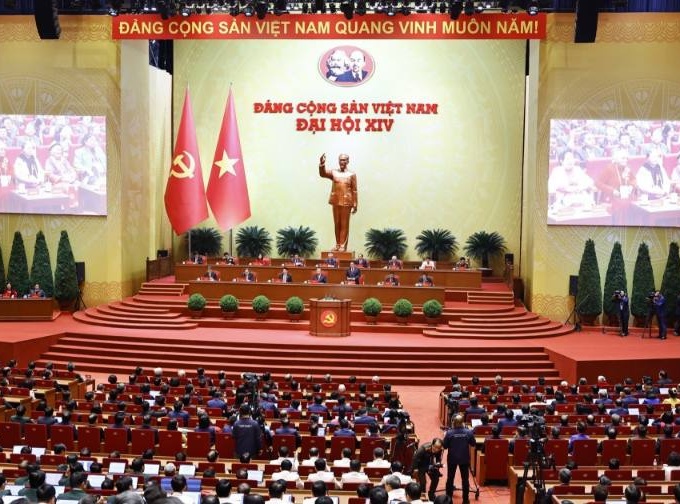 ĐẢNG CỘNG SẢN VIỆT NAM QUANG VINH MUÔN NĂM!

ĐẢNG CỘNG SẢN VIỆT NAM
ĐẠI HỘI XIV